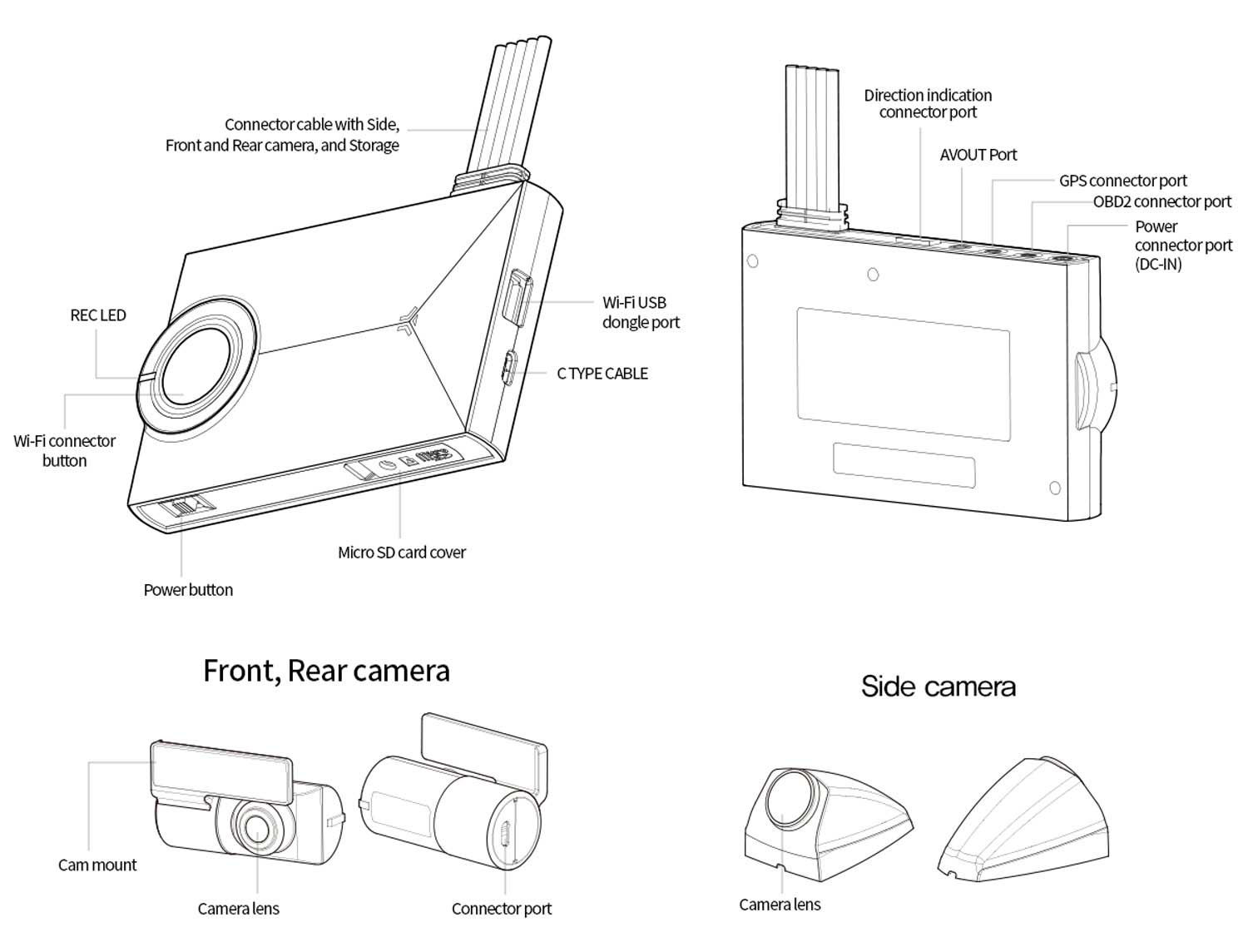 Connector cable with Side, Front and Rear camera, and Storage

REC LED

Wi-Fi connector button

Wi-Fi USB dongle port

C TYPE CABLE

Micro SD card cover

Power button

Direction indication connector port

AVOUT Port

GPS connector port

OBD2 connector port

Power connector port (DC-IN)

Front, Rear camera

Cam mount

Camera lens

Connector port

Side camera

Camera lens